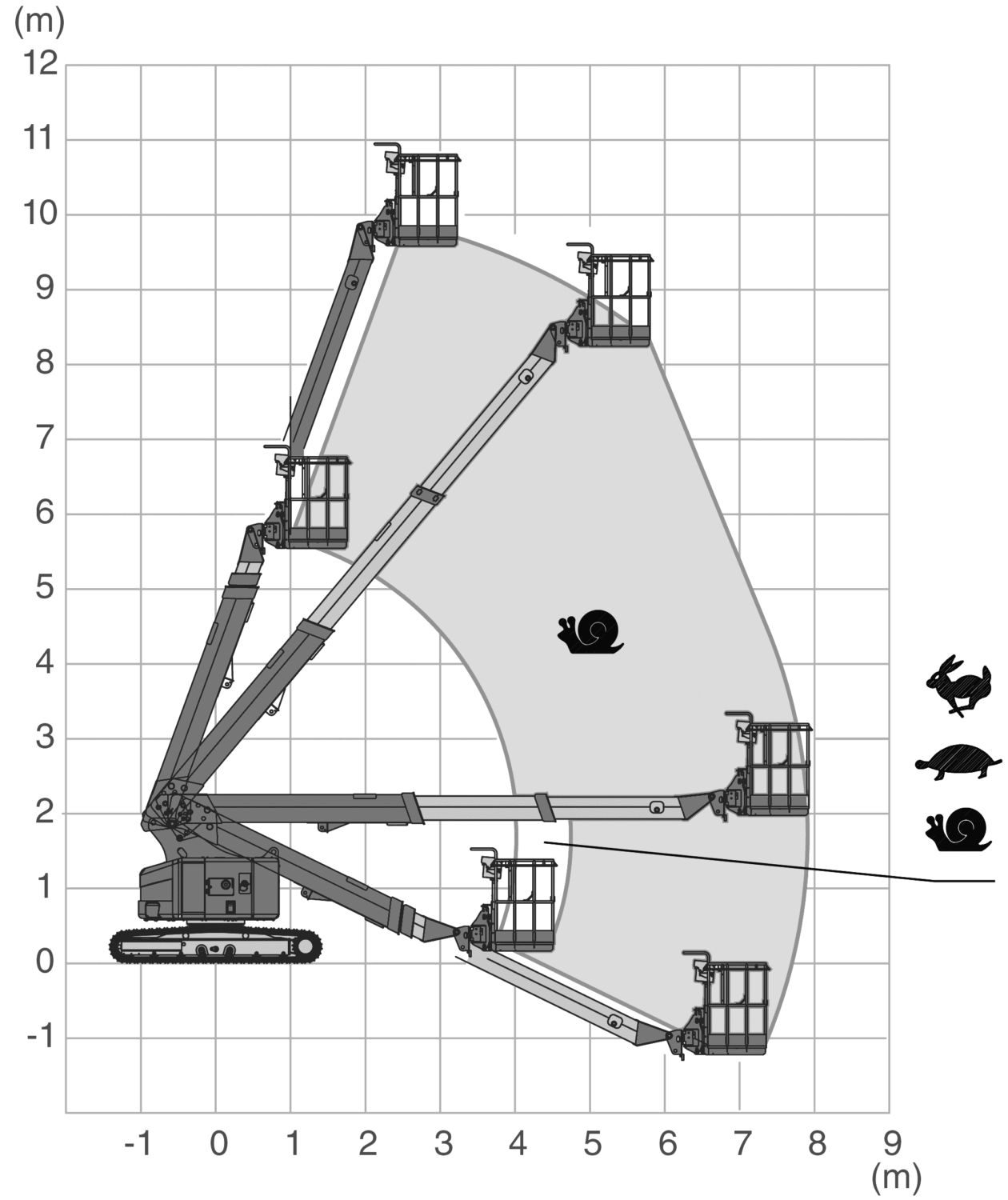 (m)
12
11
10
9
8
7
6
5
4
3
2
1
0
-1

-1 0 1 2 3 4 5 6 7 8 9
(m)